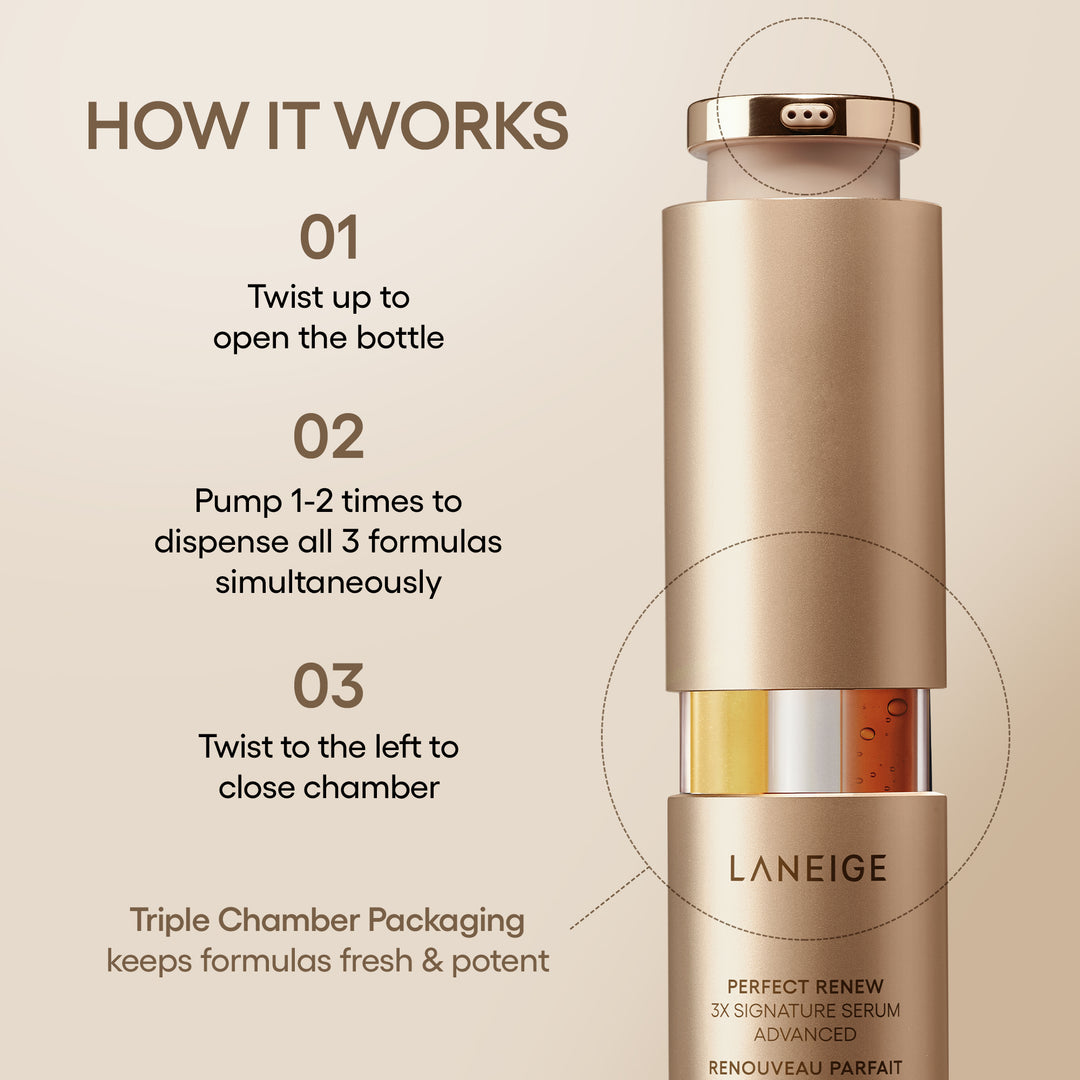 HOW IT WORKS

01

Twist up to open the bottle

02

Pump 1-2 times to dispense all 3 formulas simultaneously

03

Twist to the left to close chamber

Triple Chamber Packaging keeps formulas fresh & potent

LANEIGE

PERFECT RENEW
3X SIGNATURE SERUM
ADVANCED
RENOUVEAU PARFAIT