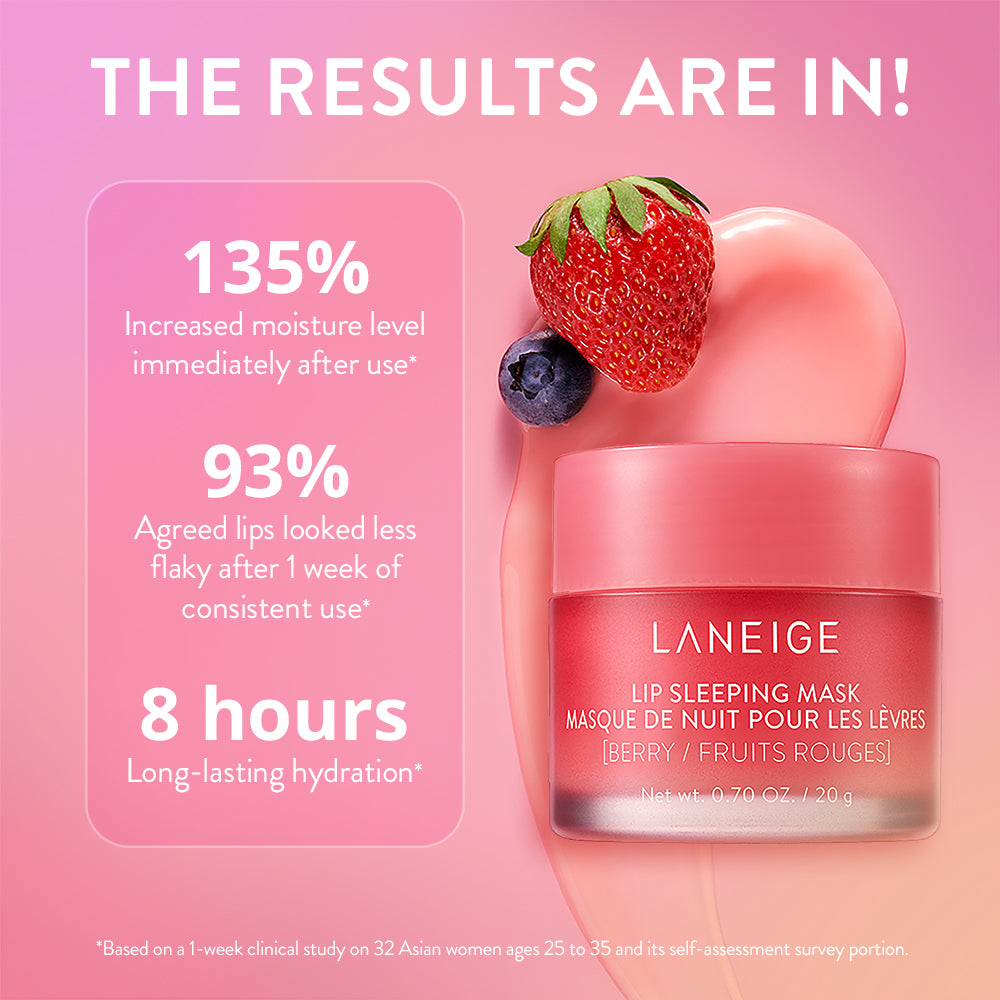 THE RESULTS ARE IN!

135%
Increased moisture level immediately after use*

93%
Agreed lips looked less flaky after 1 week of consistent use*

8 hours
Long-lasting hydration*

LANEIGE
LIP SLEEPING MASK
MASQUE DE NUIT POUR LES LÈVRES
[BERRY / FRUITS ROUGES]
Net wt. 0.70 OZ. / 20 g

*Based on a 1-week clinical study on 32 Asian women ages 25 to 35 and its self-assessment survey portion.