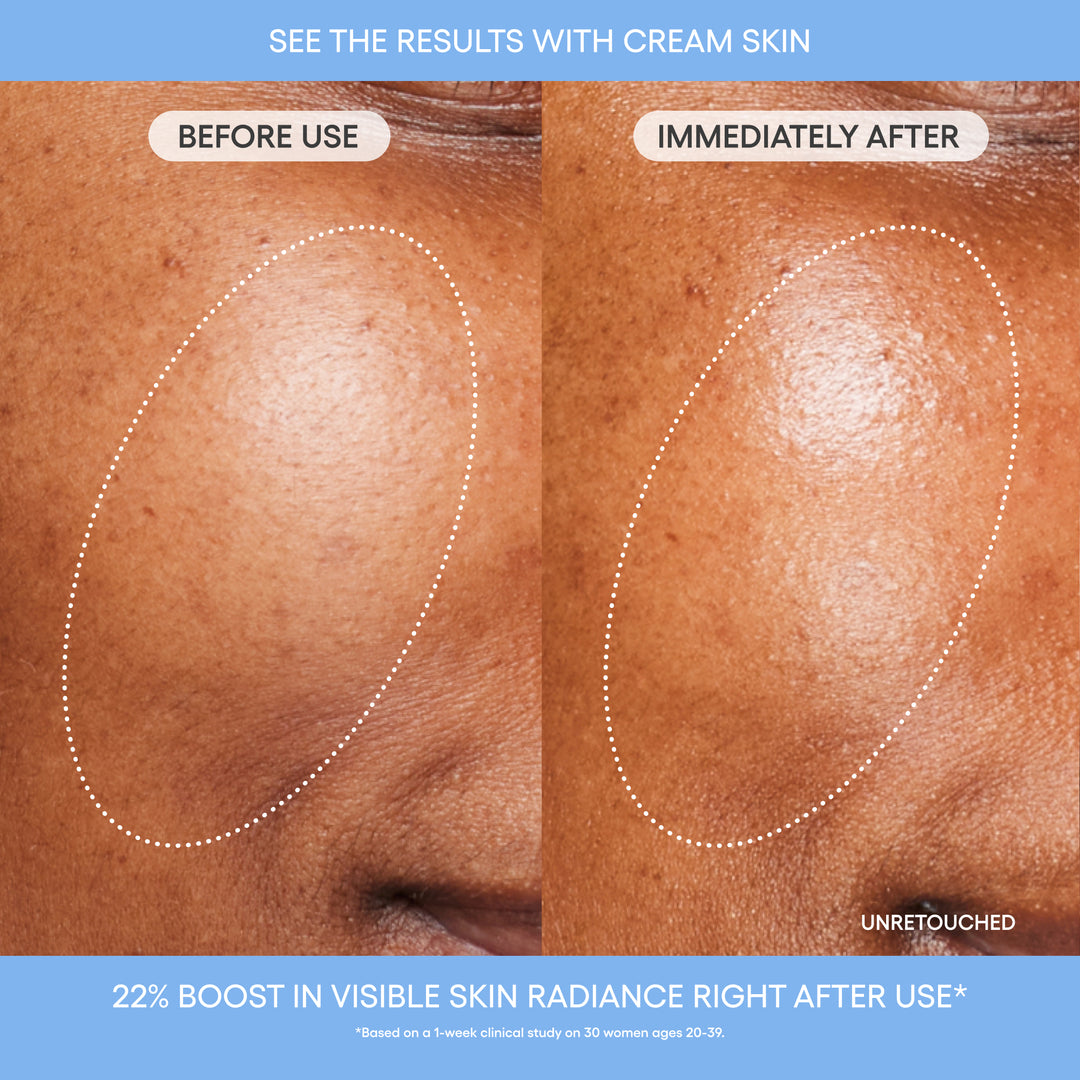 SEE THE RESULTS WITH CREAM SKIN

BEFORE USE

IMMEDIATELY AFTER

UNRETOUCHED

22% BOOST IN VISIBLE SKIN RADIANCE RIGHT AFTER USE*

*Based on a 1-week clinical study on 30 women ages 20-39.