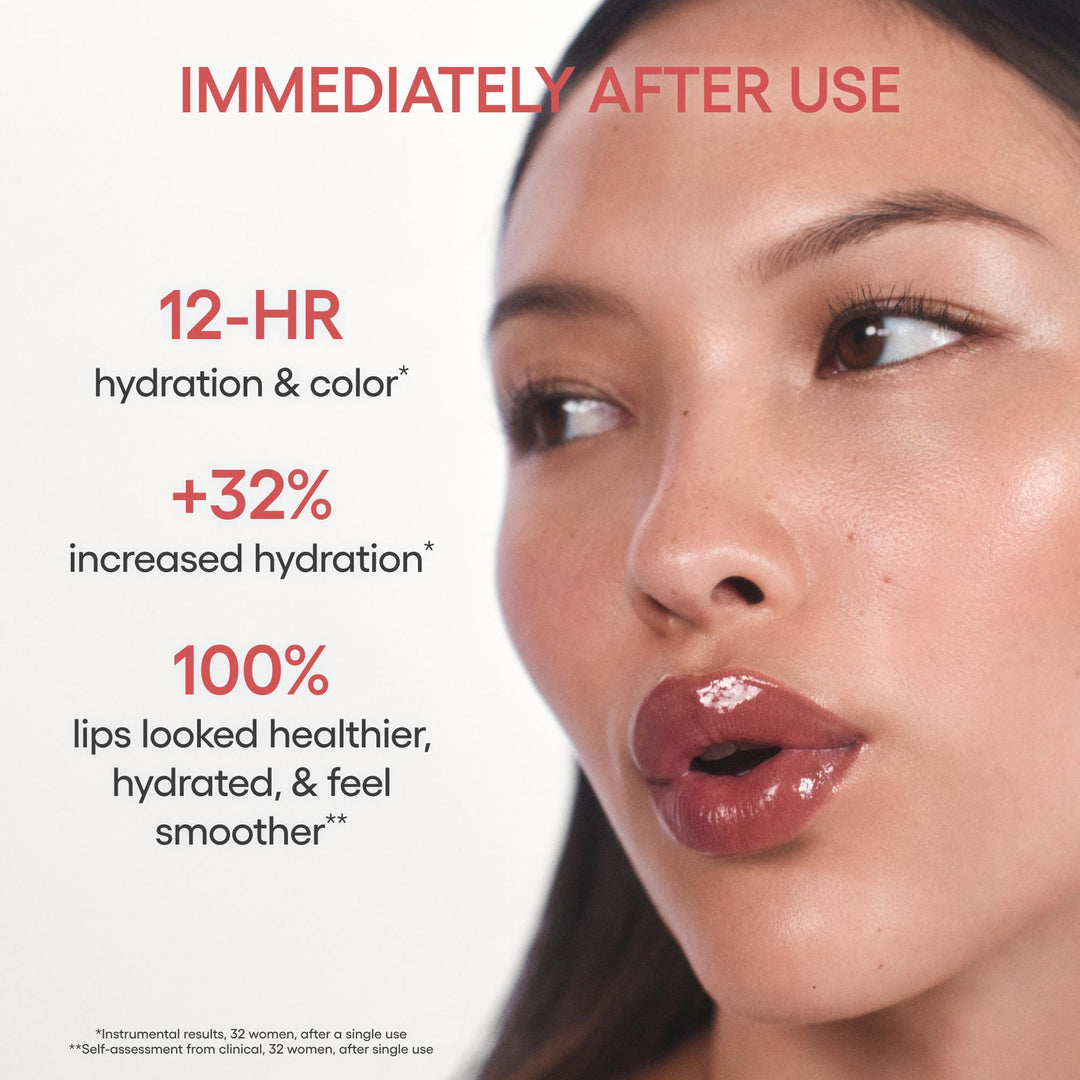 IMMEDIATELY AFTER USE

12-HR
hydration & color*

+32%
increased hydration*

100%
lips looked healthier, hydrated, & feel smoother**

*Instrumental results, 32 women, after a single use
**Self-assessment from clinical, 32 women, after single use