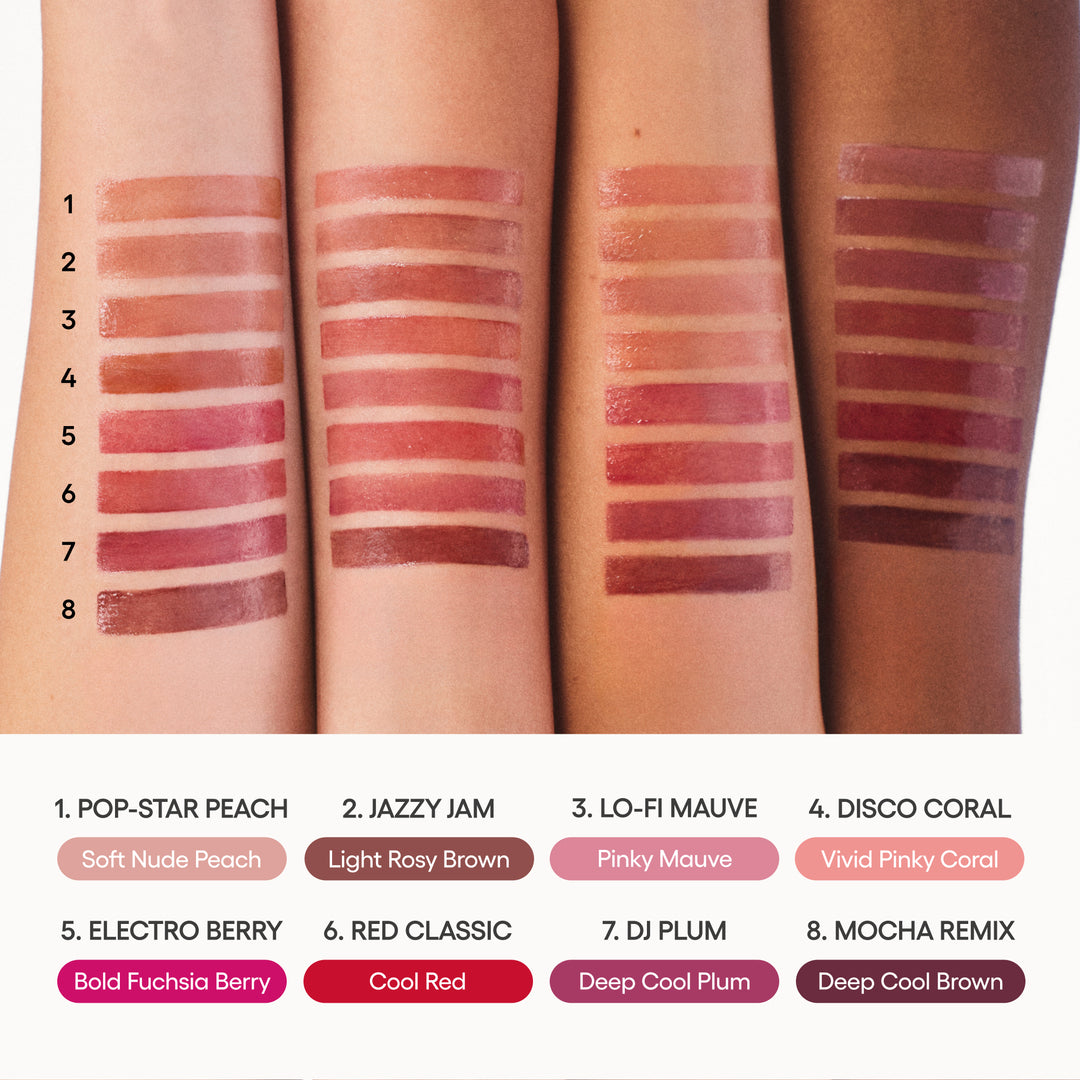 1
2
3
4
5
6
7
8

1. POP-STAR PEACH
Soft Nude Peach

2. JAZZY JAM
Light Rosy Brown

3. LO-FI MAUVE
Pinky Mauve

4. DISCO CORAL
Vivid Pinky Coral

5. ELECTRO BERRY
Bold Fuchsia Berry

6. RED CLASSIC
Cool Red

7. DJ PLUM
Deep Cool Plum

8. MOCHA REMIX
Deep Cool Brown