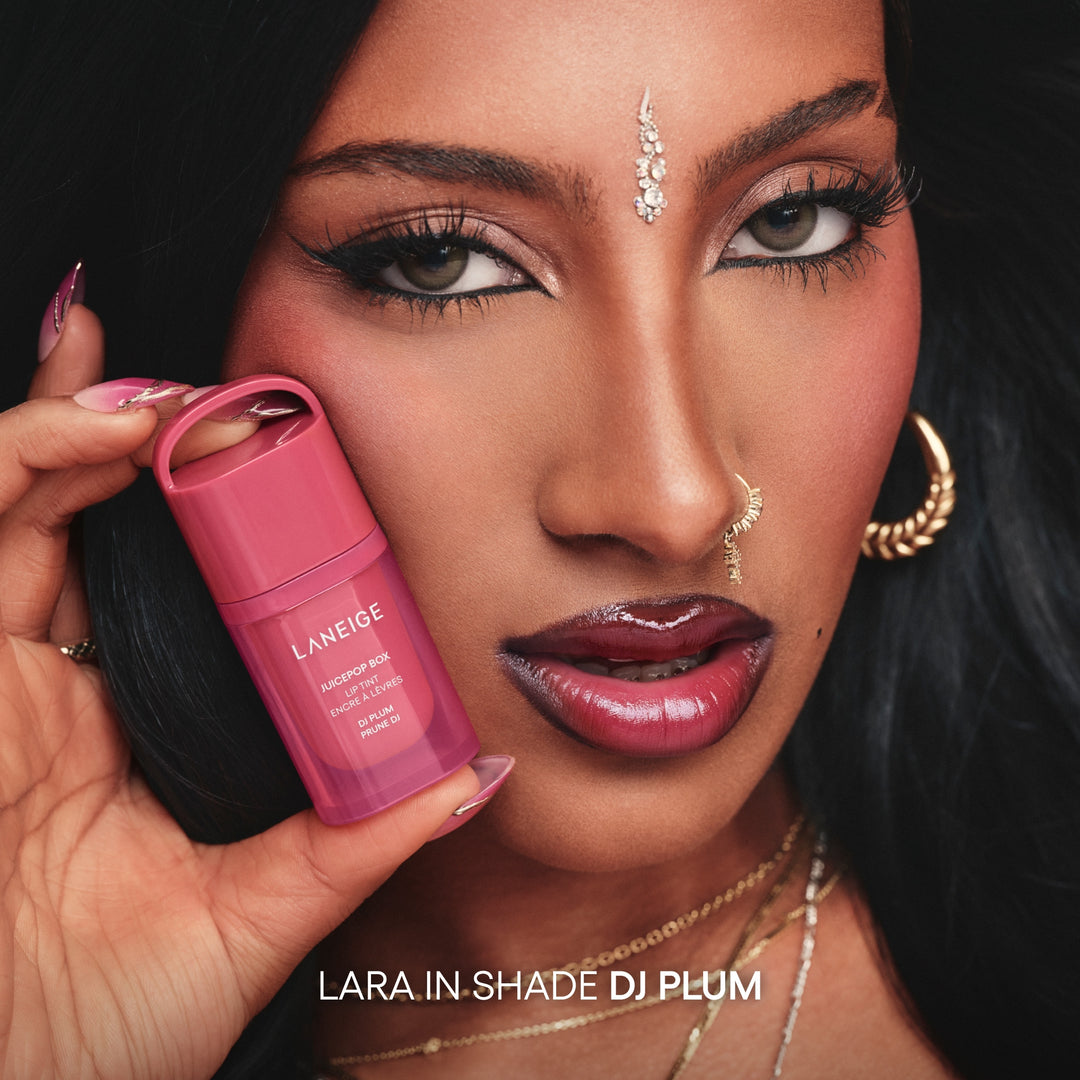 LANEIGE
JUICEPOP BOX
LIP TINT
ENCRE À LÈVRES
DJ PLUM
PRUNE DJ

LARA IN SHADE DJ PLUM