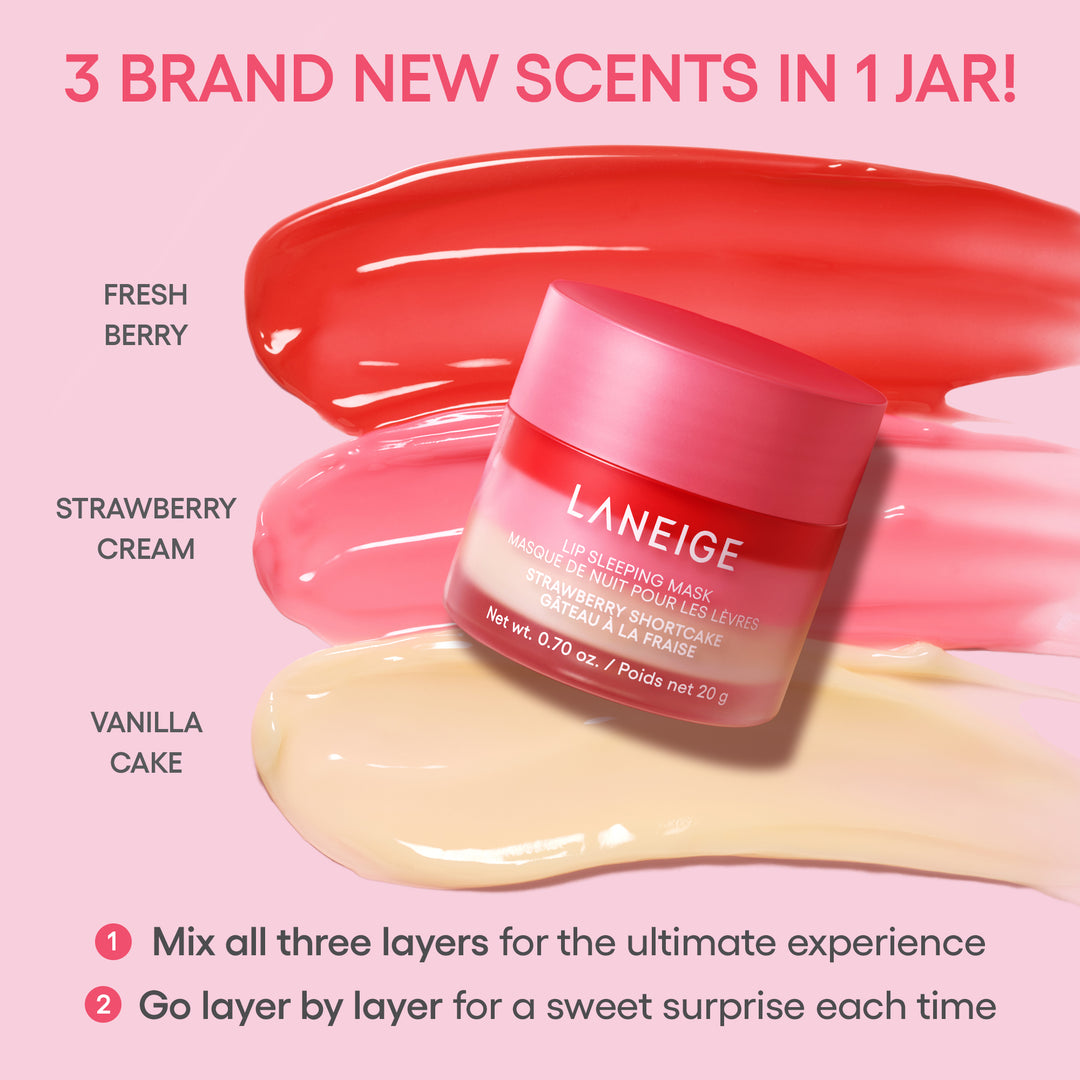 3 BRAND NEW SCENTS IN 1 JAR!

FRESH BERRY

STRAWBERRY CREAM

VANILLA CAKE

LANEIGE
LIP SLEEPING MASK
MASQUE DE NUIT POUR LES LÈVRES
STRAWBERRY SHORTCAKE
GÂTEAU À LA FRAISE
Net wt. 0.70 oz. / Poids net 20 g

1 Mix all three layers for the ultimate experience

2 Go layer by layer for a sweet surprise each time