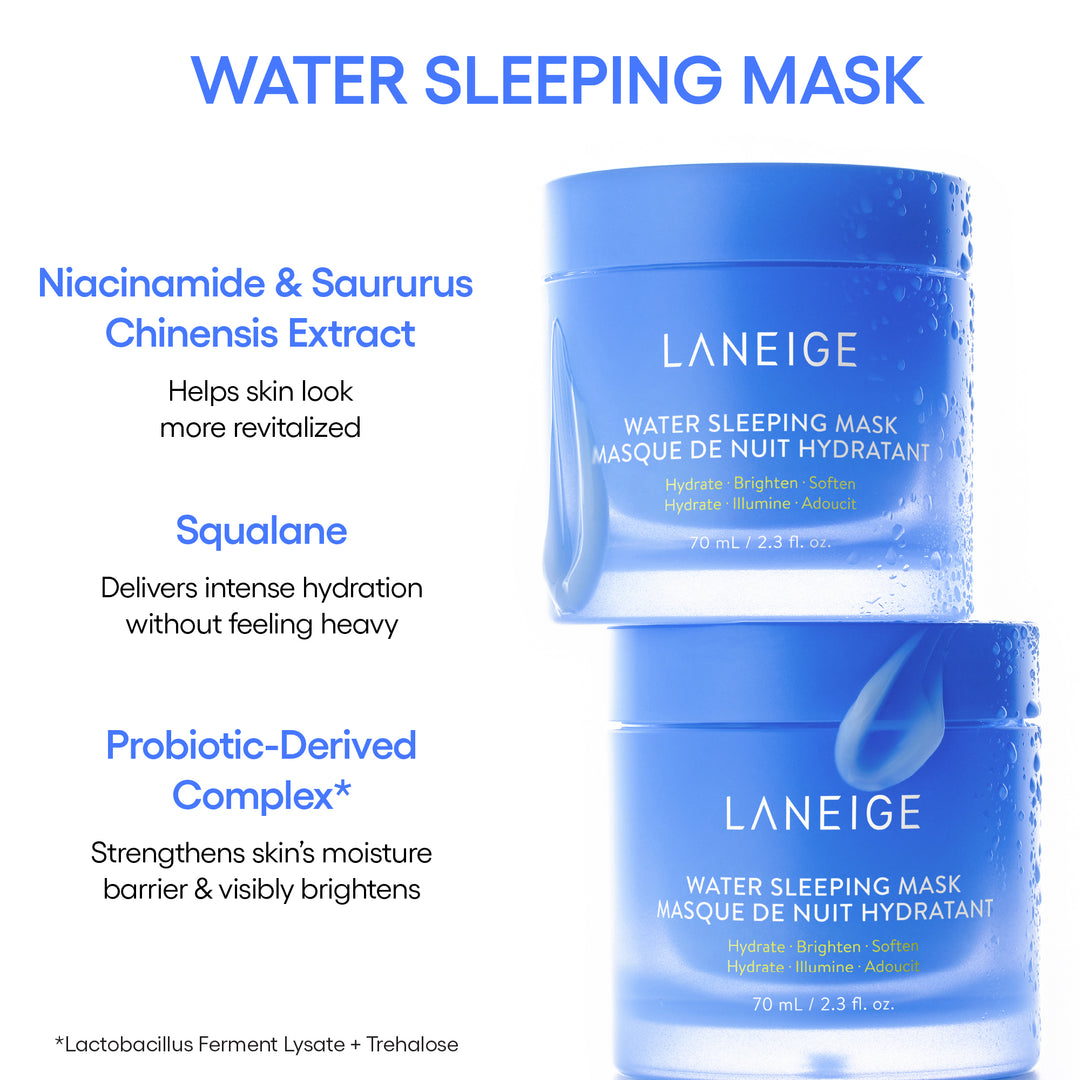 WATER SLEEPING MASK

Niacinamide & Saururus Chinensis Extract

Helps skin look more revitalized

Squalane

Delivers intense hydration without feeling heavy

Probiotic-Derived Complex*

Strengthens skin's moisture barrier & visibly brightens

*Lactobacillus Ferment Lysate + Trehalose

LANEIGE

WATER SLEEPING MASK
MASQUE DE NUIT HYDRATANT

Hydrate · Brighten · Soften
Hydrate · Illumine · Adoucit

70 mL / 2.3 fl. oz.

LANEIGE

WATER SLEEPING MASK
MASQUE DE NUIT HYDRATANT

Hydrate · Brighten · Soften
Hydrate · Illumine · Adoucit

70 mL / 2.3 fl. oz.