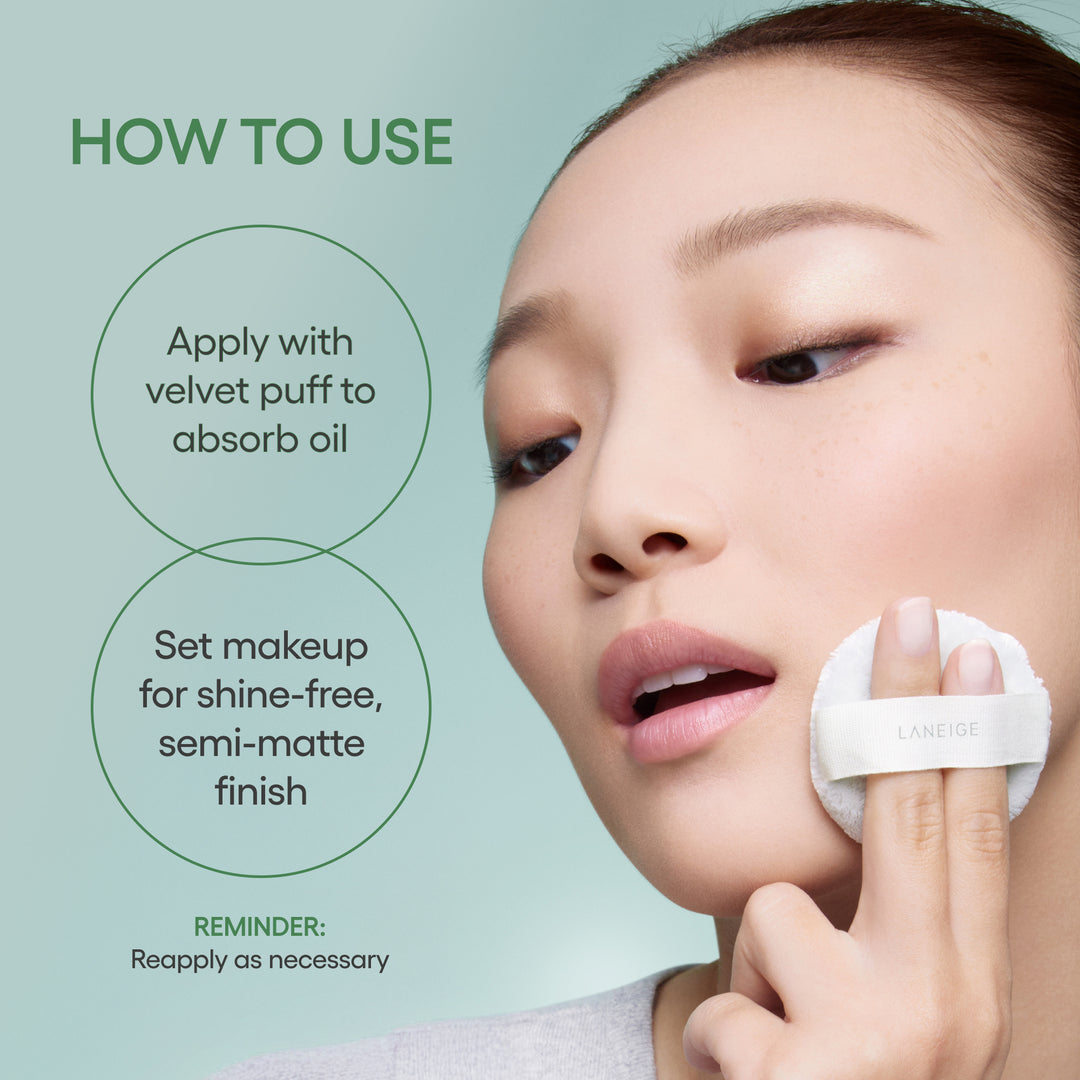 HOW TO USE

Apply with velvet puff to absorb oil

Set makeup for shine-free, semi-matte finish

REMINDER:
Reapply as necessary

LANEIGE