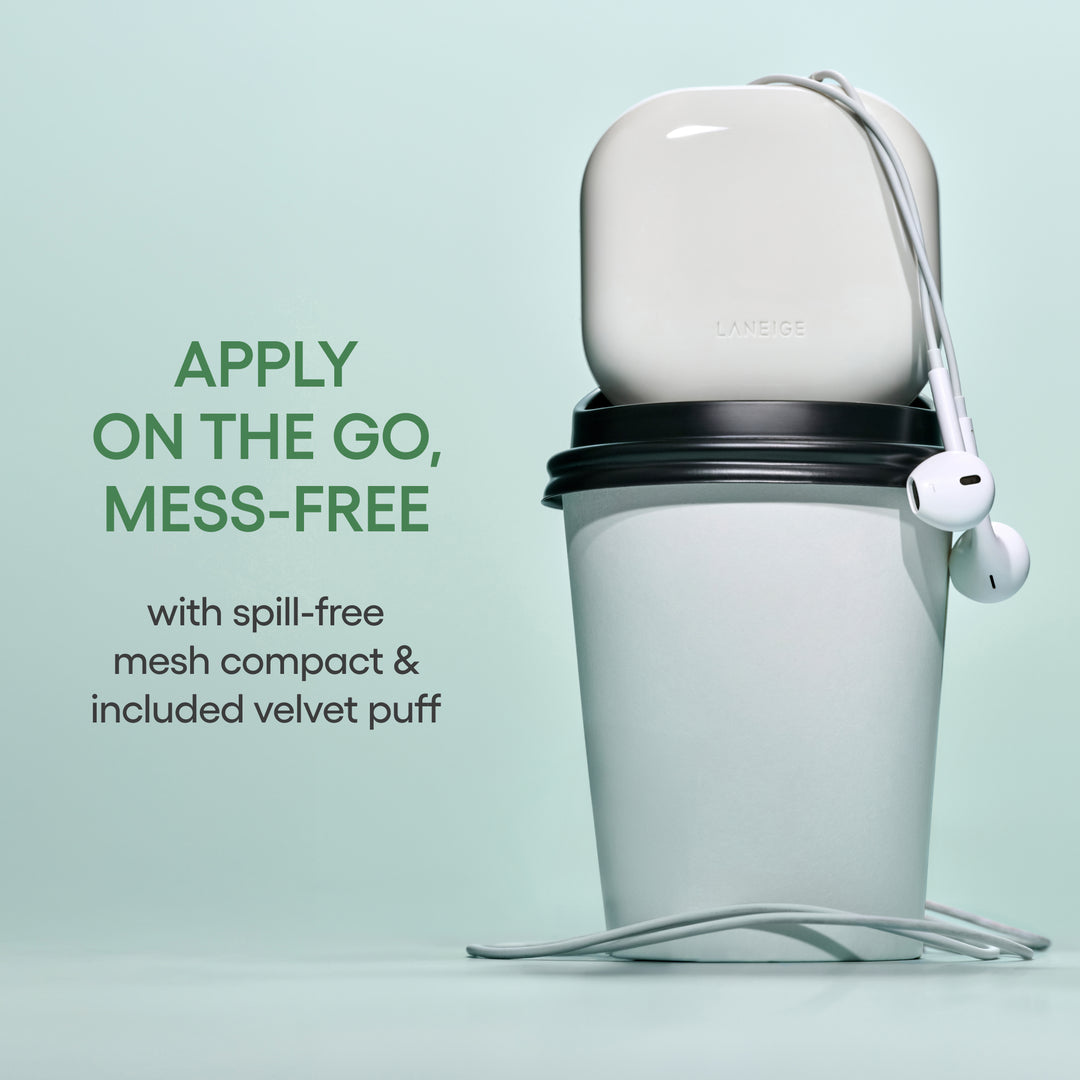 APPLY ON THE GO, MESS-FREE

with spill-free mesh compact & included velvet puff

LANEIGE