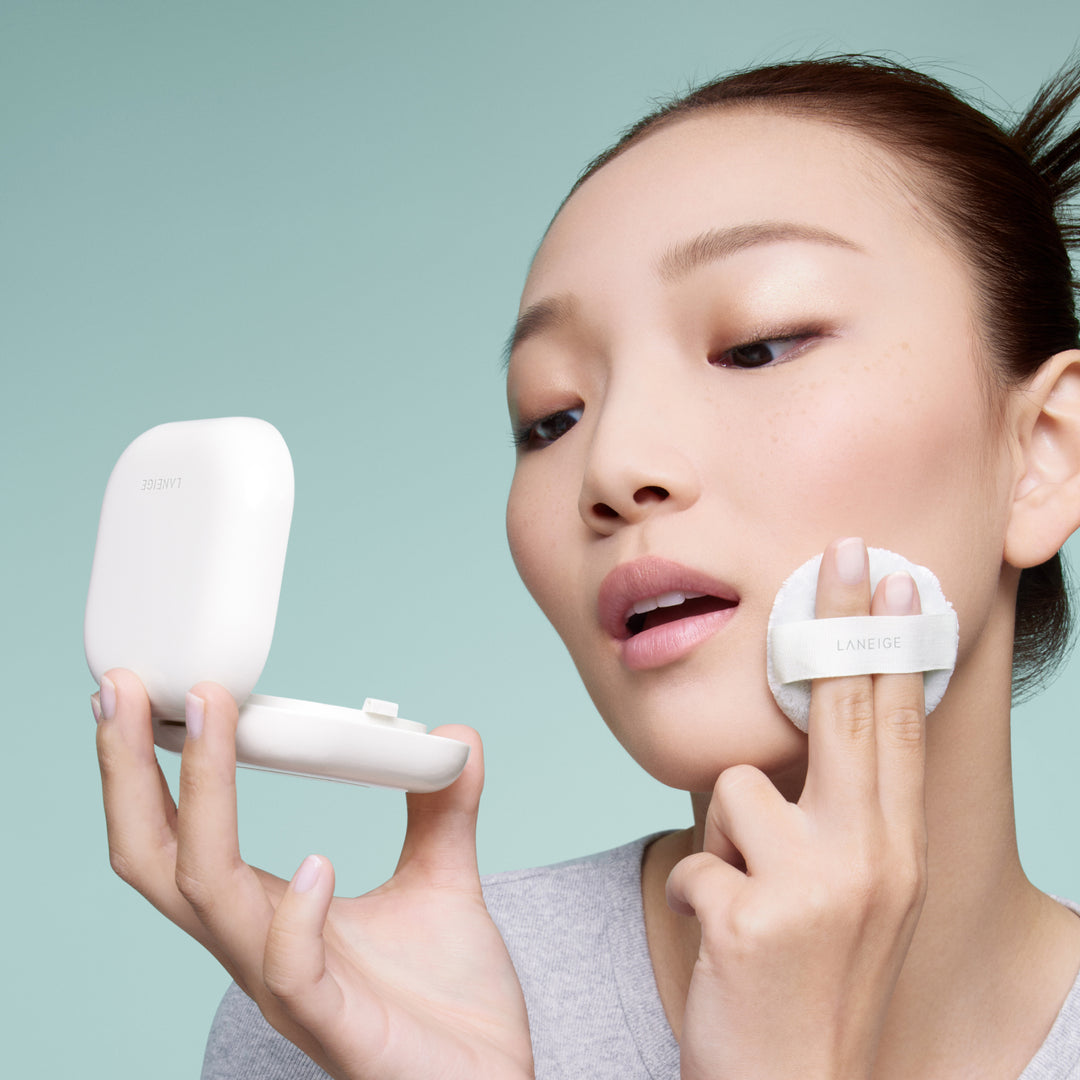 LANEIGE

LANEIGE