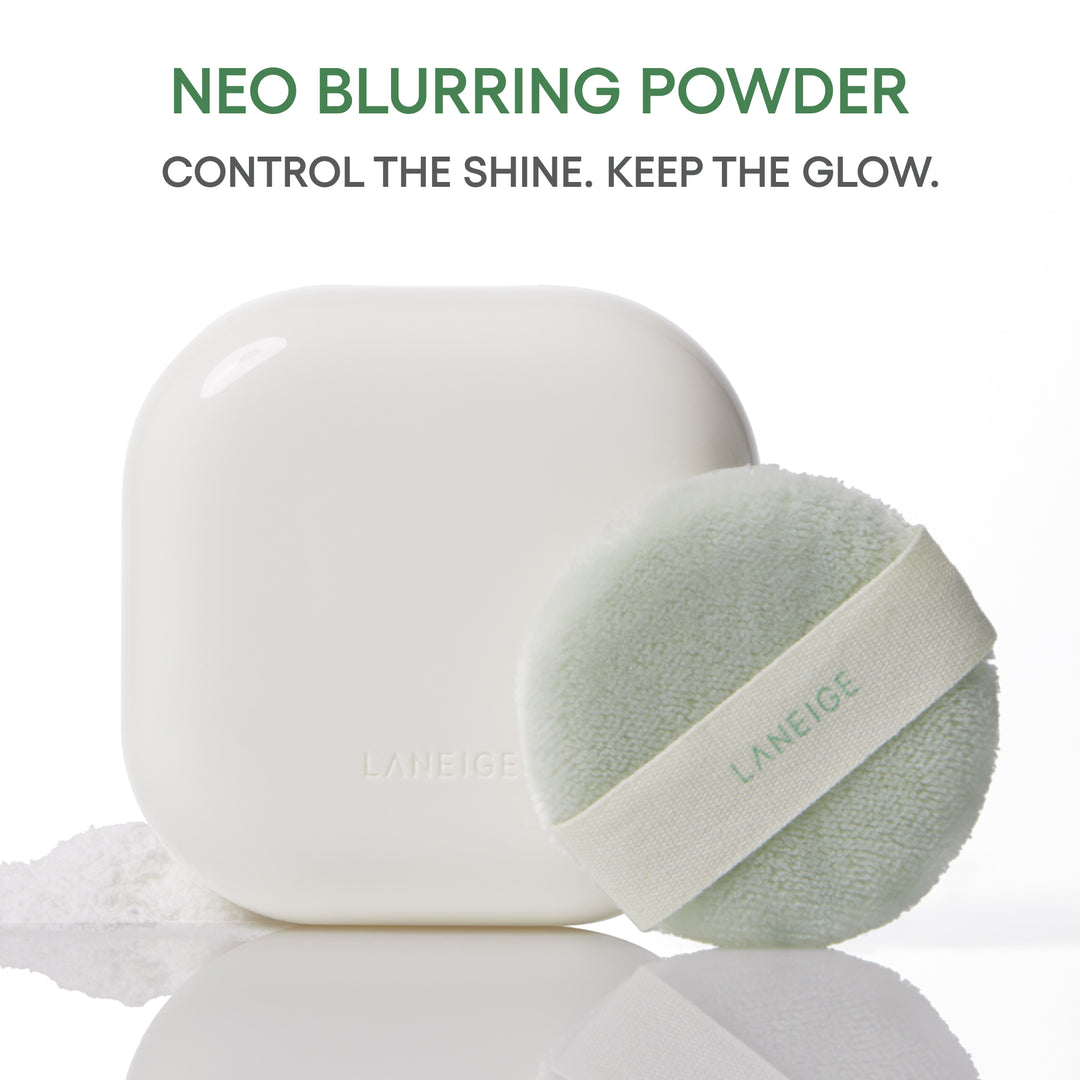 NEO BLURRING POWDER

CONTROL THE SHINE. KEEP THE GLOW.

LANEIGE

LANEIGE