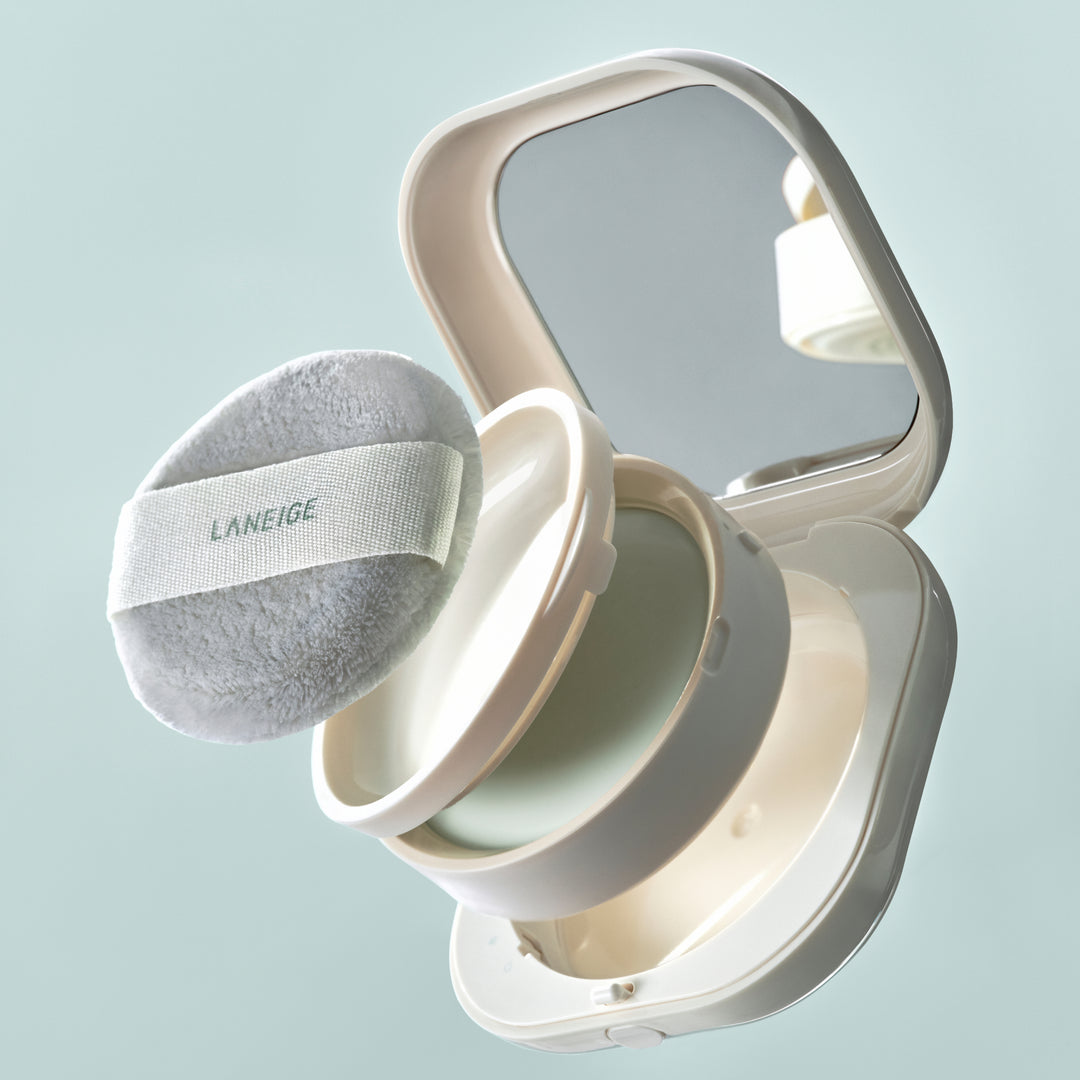 LANEIGE