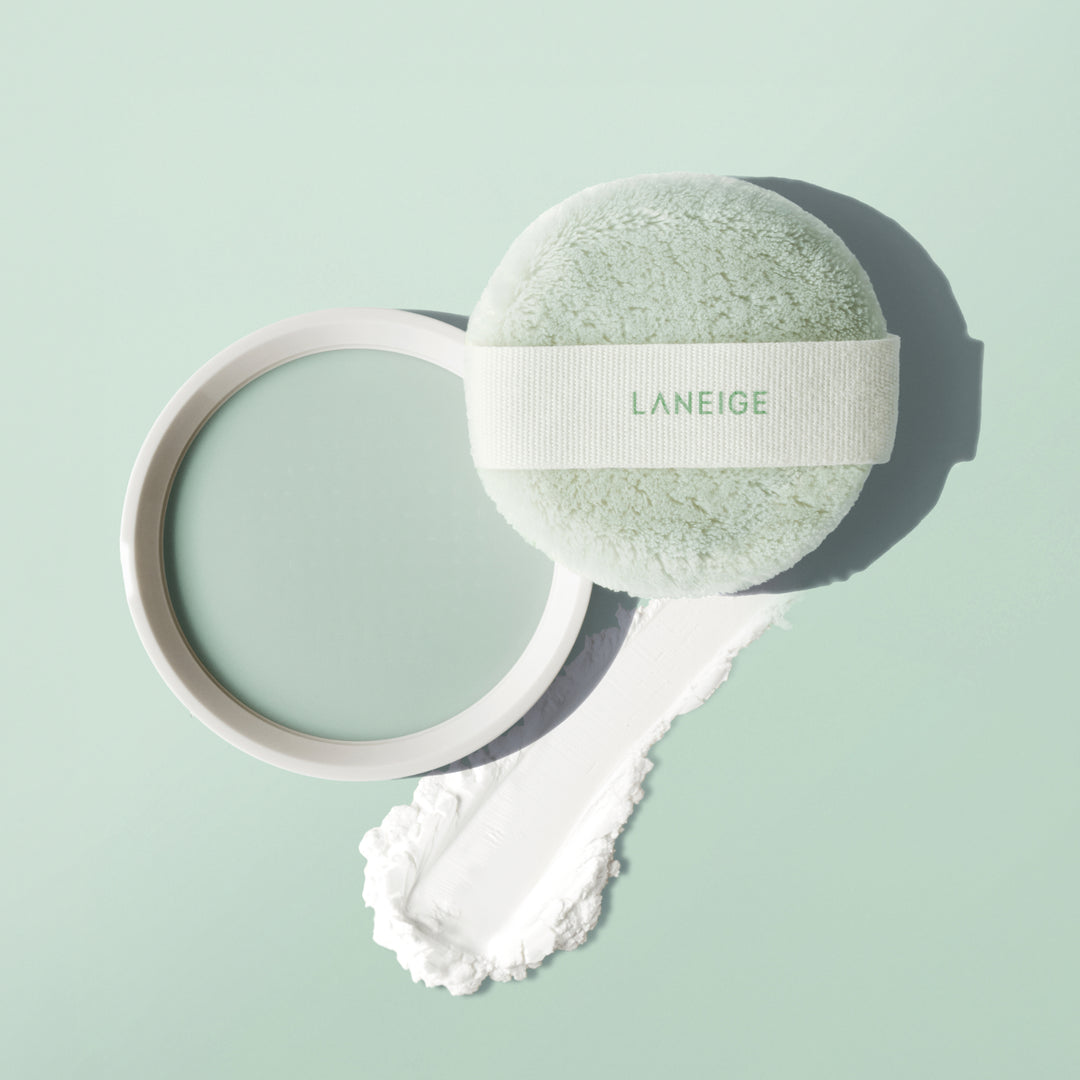 LANEIGE