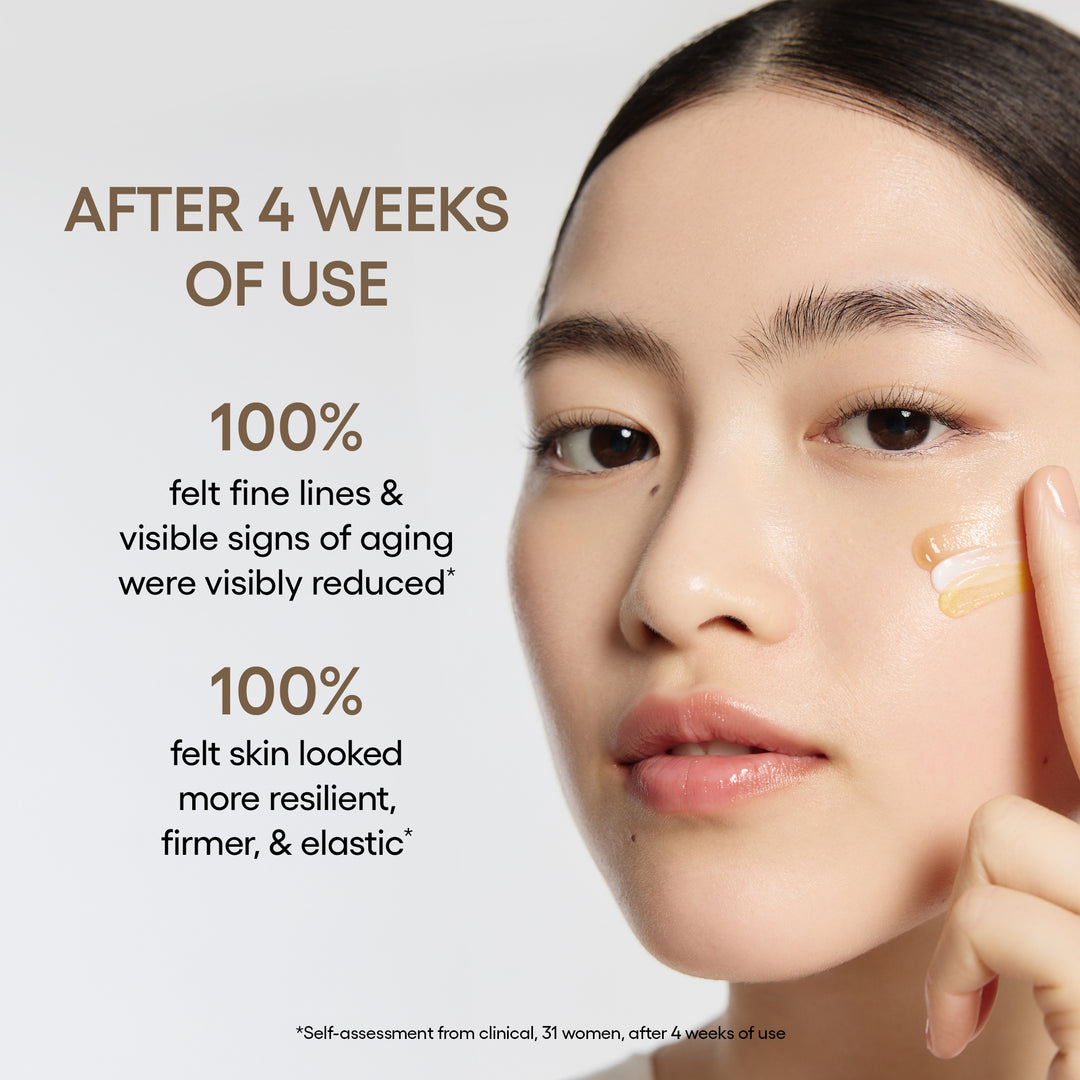 AFTER 4 WEEKS OF USE

100%
felt fine lines & visible signs of aging were visibly reduced*

100%
felt skin looked more resilient, firmer, & elastic*

*Self-assessment from clinical, 31 women, after 4 weeks of use