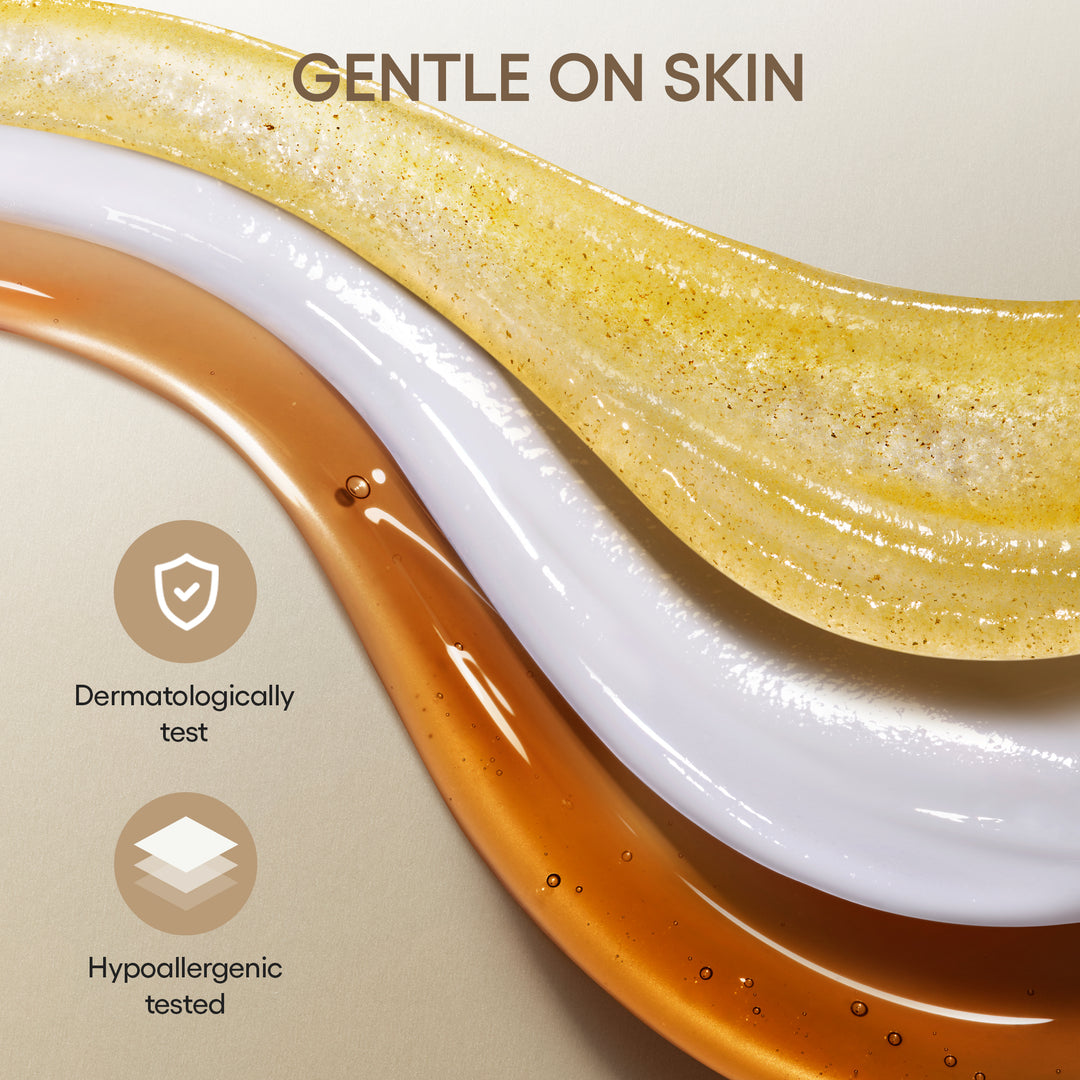 GENTLE ON SKIN

Dermatologically test

Hypoallergenic tested