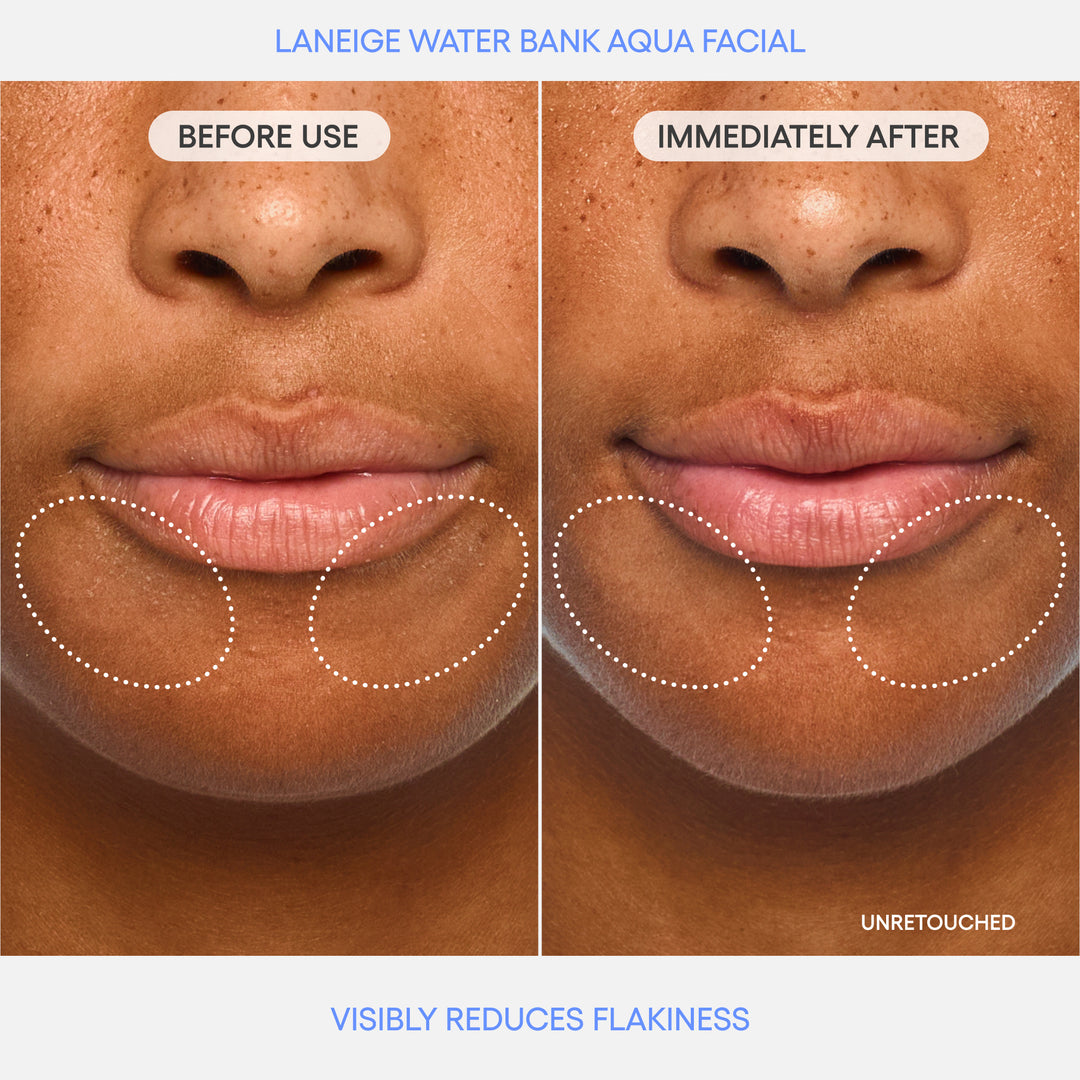 LANEIGE WATER BANK AQUA FACIAL

BEFORE USE

IMMEDIATELY AFTER

UNRETOUCHED

VISIBLY REDUCES FLAKINESS