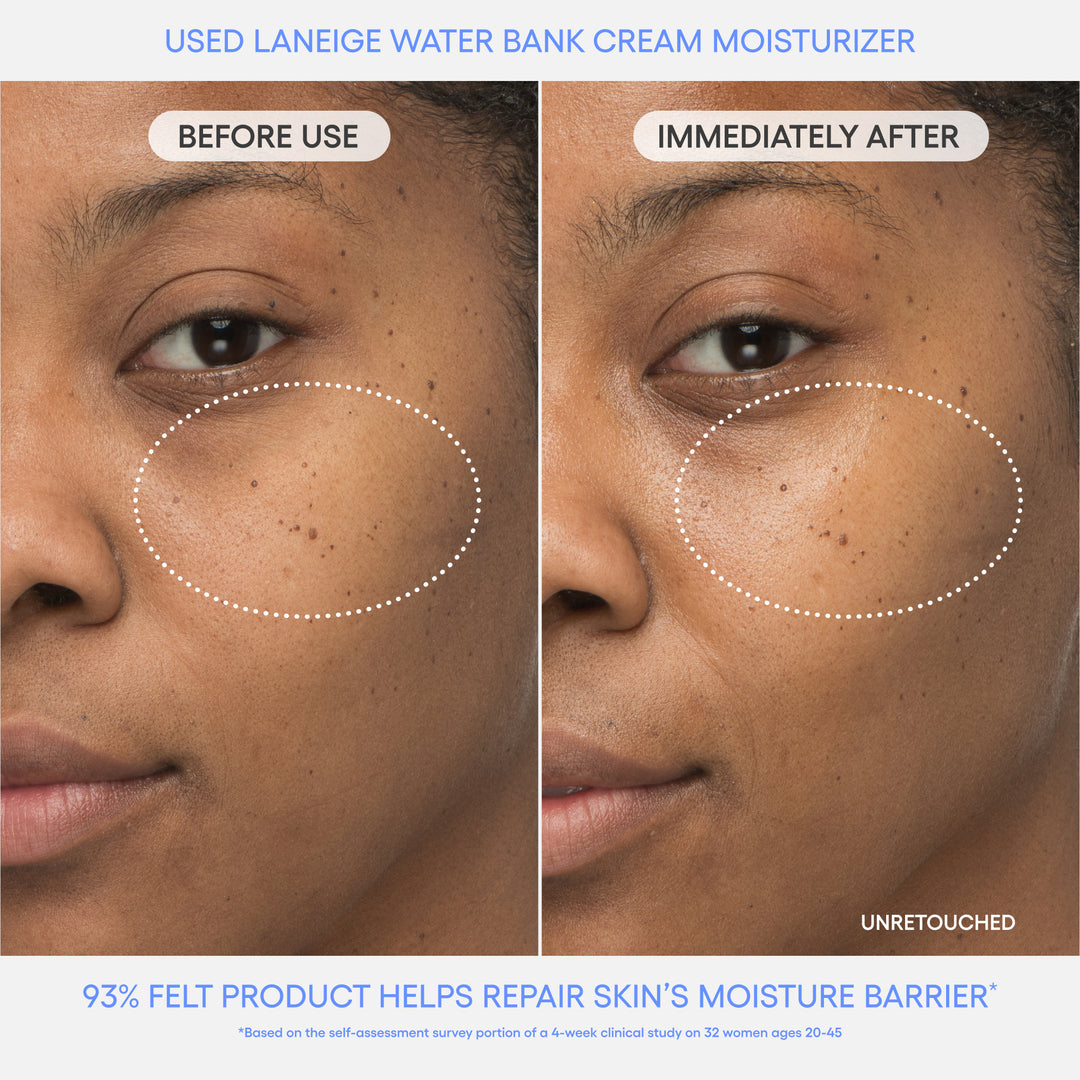 USED LANEIGE WATER BANK CREAM MOISTURIZER

BEFORE USE

IMMEDIATELY AFTER

UNRETOUCHED

93% FELT PRODUCT HELPS REPAIR SKIN'S MOISTURE BARRIER*

*Based on the self-assessment survey portion of a 4-week clinical study on 32 women ages 20-45