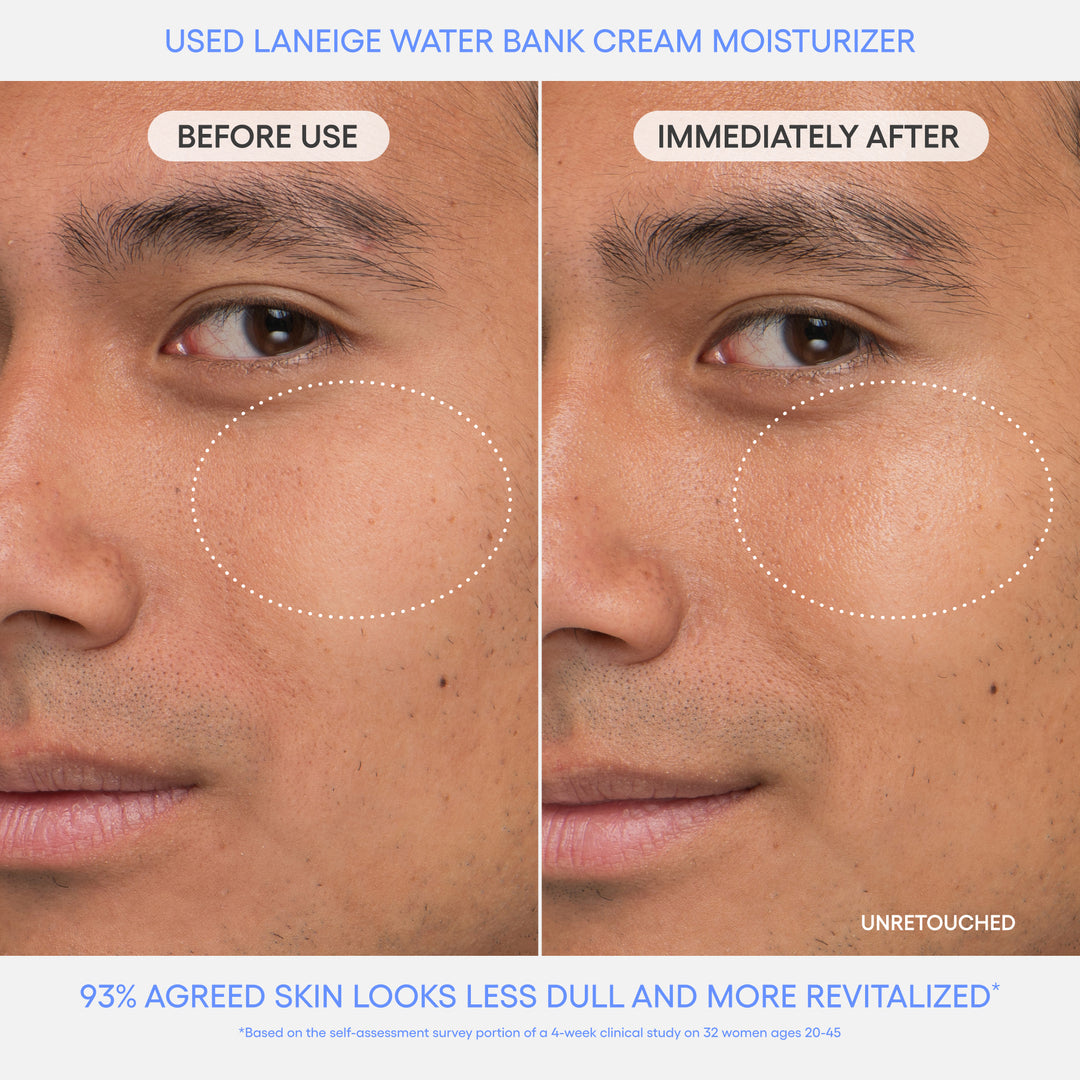 USED LANEIGE WATER BANK CREAM MOISTURIZER

BEFORE USE

IMMEDIATELY AFTER

UNRETOUCHED

93% AGREED SKIN LOOKS LESS DULL AND MORE REVITALIZED*

*Based on the self-assessment survey portion of a 4-week clinical study on 32 women ages 20-45